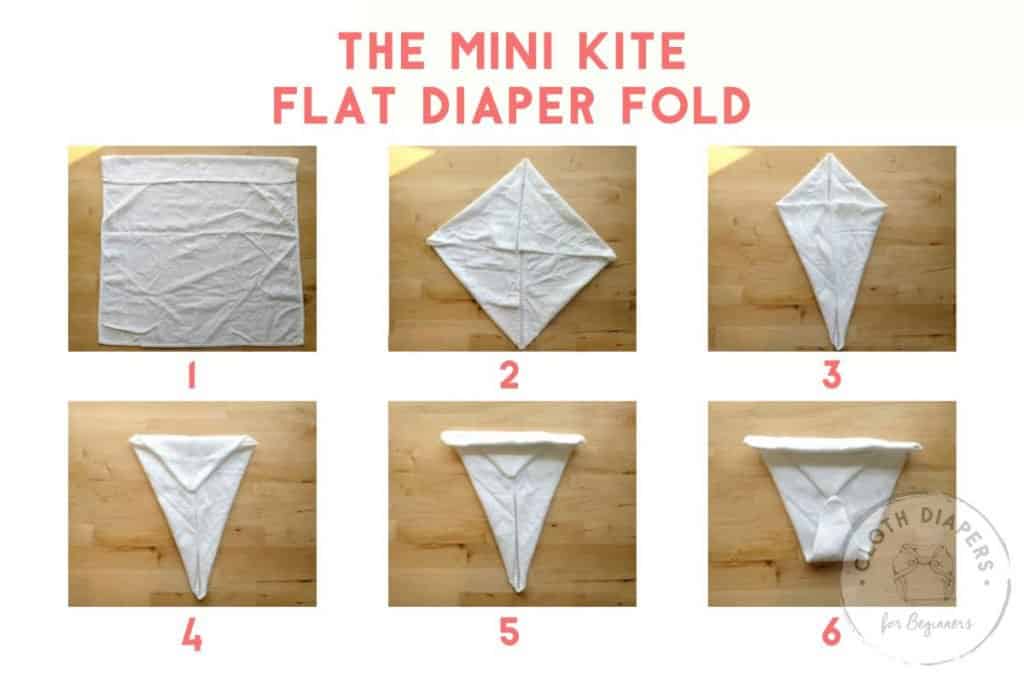 THE MINI KITE
FLAT DIAPER FOLD

1

2

3

4

5

6

CLOTH DIAPERS
for Beginners